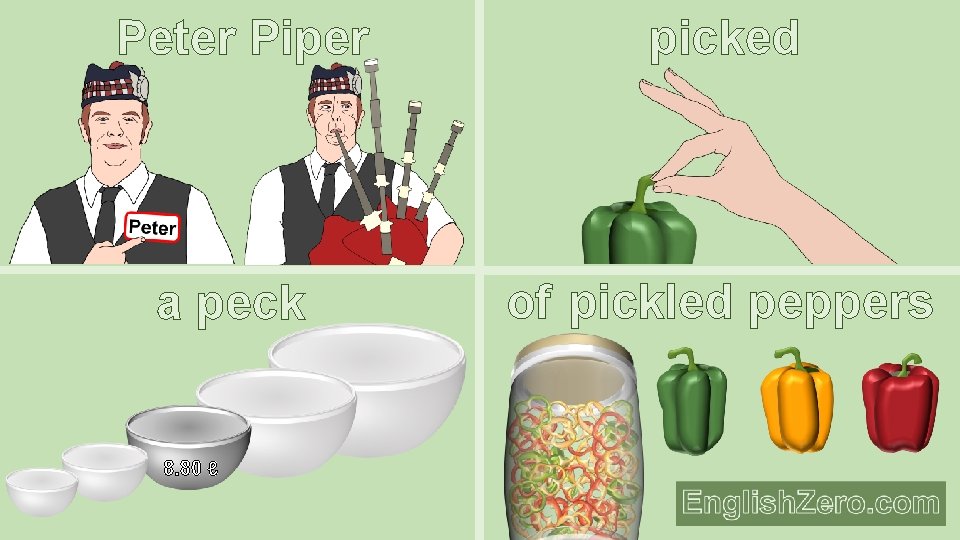 Peter Piper

Peter

picked

a peck

8.80 ℓ

of pickled peppers

EnglishZero.com