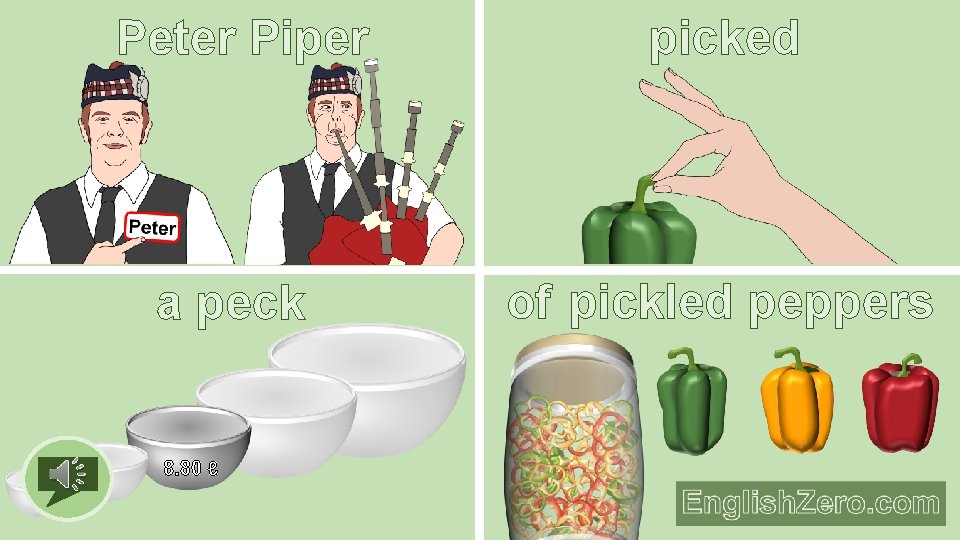 Peter Piper

Peter

picked

a peck

8.80 ℓ

of pickled peppers

EnglishZero.com