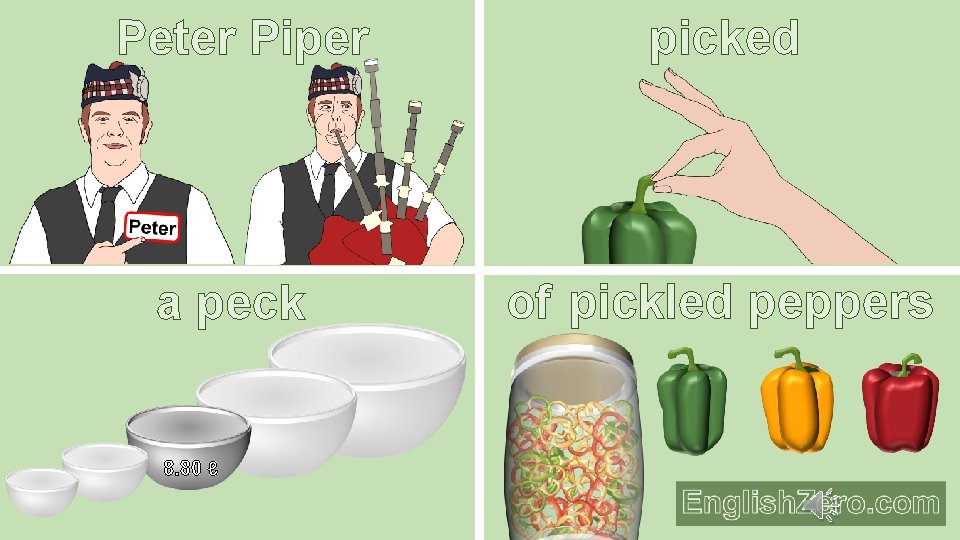 Peter Piper

Peter

picked

a peck

8.80 ℓ

of pickled peppers

EnglishZero.com