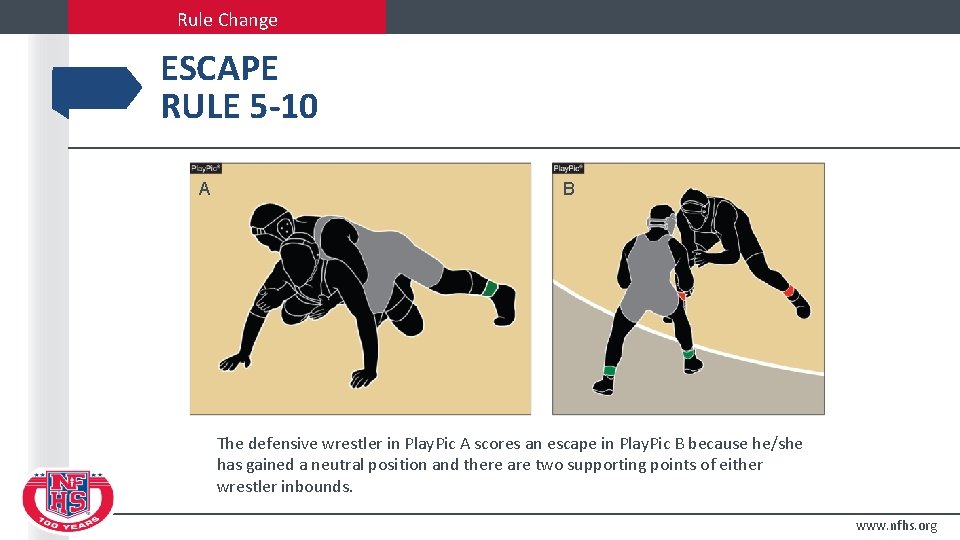 Rule Change

ESCAPE
RULE 5-10

PlayPic®
A

PlayPic®
B

The defensive wrestler in PlayPic A scores an escape in PlayPic B because he/she has gained a neutral position and there are two supporting points of either wrestler inbounds.

NFHS
100 YEARS

www.nfhs.org