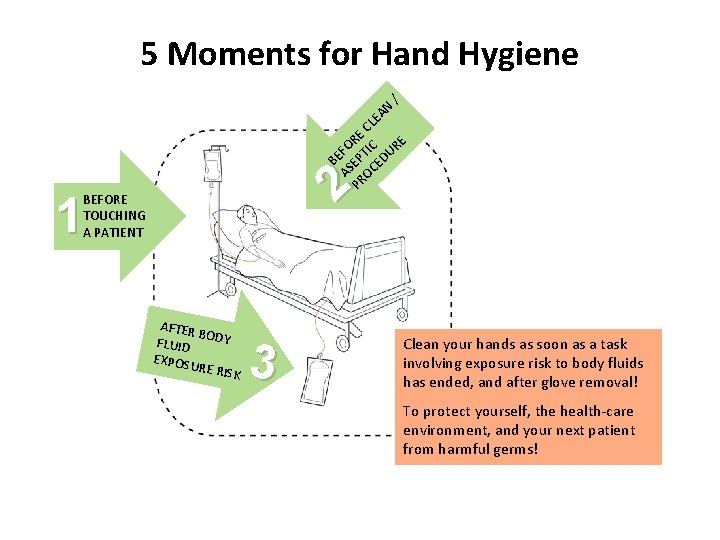 5 Moments for Hand Hygiene

1 BEFORE TOUCHING A PATIENT

2 BEFORE CLEAN / ASEPTIC PROCEDURE

AFTER BODY FLUID EXPOSURE RISK 3

Clean your hands as soon as a task involving exposure risk to body fluids has ended, and after glove removal!

To protect yourself, the health-care environment, and your next patient from harmful germs!