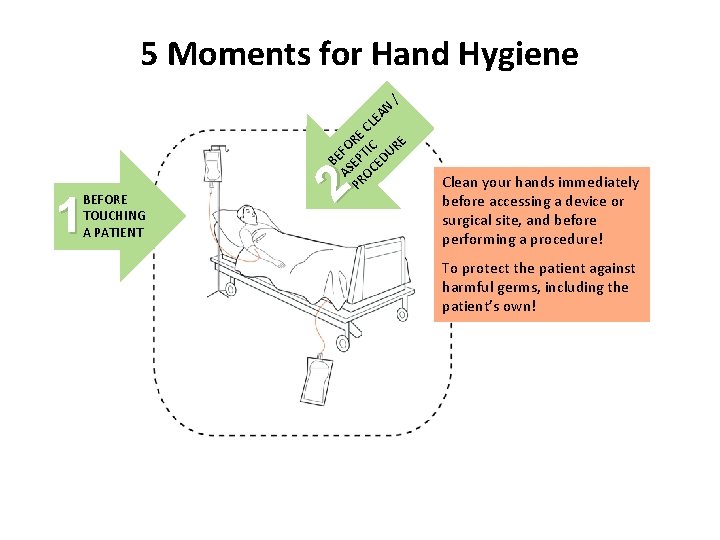 5 Moments for Hand Hygiene

1 BEFORE TOUCHING A PATIENT

2 BEFORE CLEAN / ASEPTIC PROCEDURE

Clean your hands immediately before accessing a device or surgical site, and before performing a procedure!

To protect the patient against harmful germs, including the patient's own!