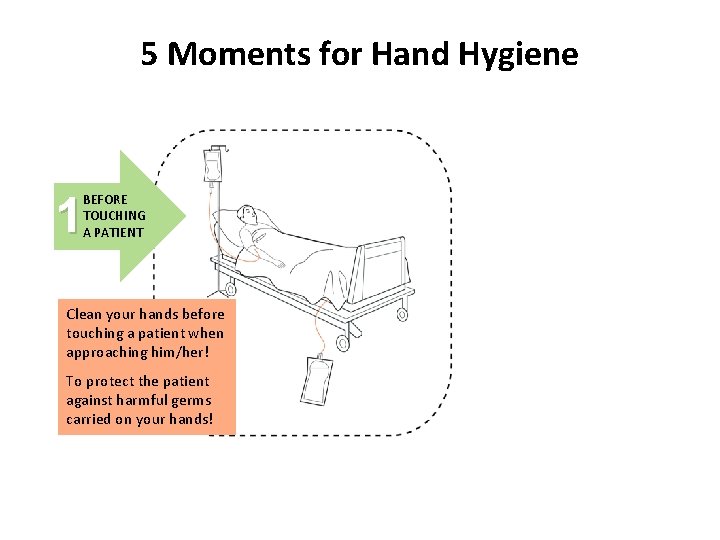 5 Moments for Hand Hygiene

1 BEFORE TOUCHING A PATIENT

Clean your hands before touching a patient when approaching him/her!

To protect the patient against harmful germs carried on your hands!