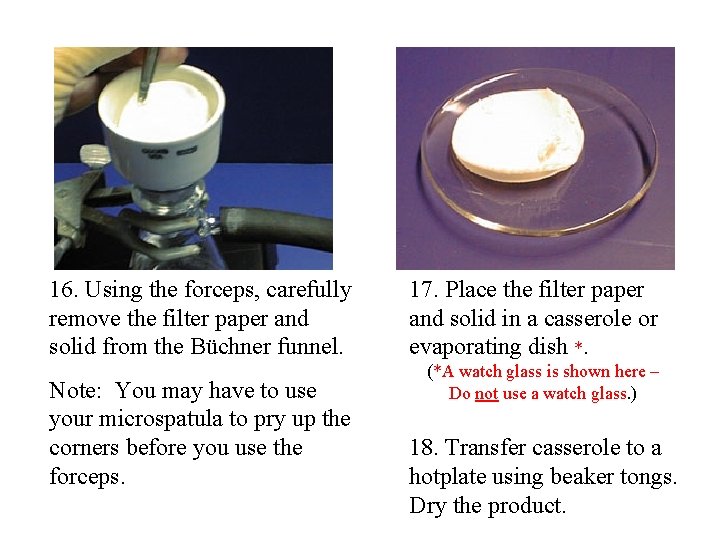 16. Using the forceps, carefully remove the filter paper and solid from the Büchner funnel.

Note: You may have to use your microspatula to pry up the corners before you use the forceps.

17. Place the filter paper and solid in a casserole or evaporating dish *.

(*A watch glass is shown here – Do not use a watch glass.)

18. Transfer casserole to a hotplate using beaker tongs. Dry the product.