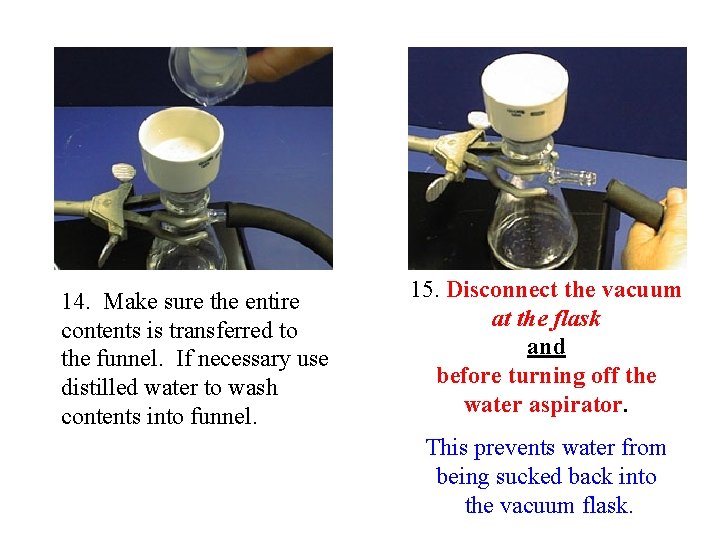 14. Make sure the entire contents is transferred to the funnel. If necessary use distilled water to wash contents into funnel.

15. Disconnect the vacuum at the flask

and

before turning off the water aspirator.

This prevents water from being sucked back into the vacuum flask.