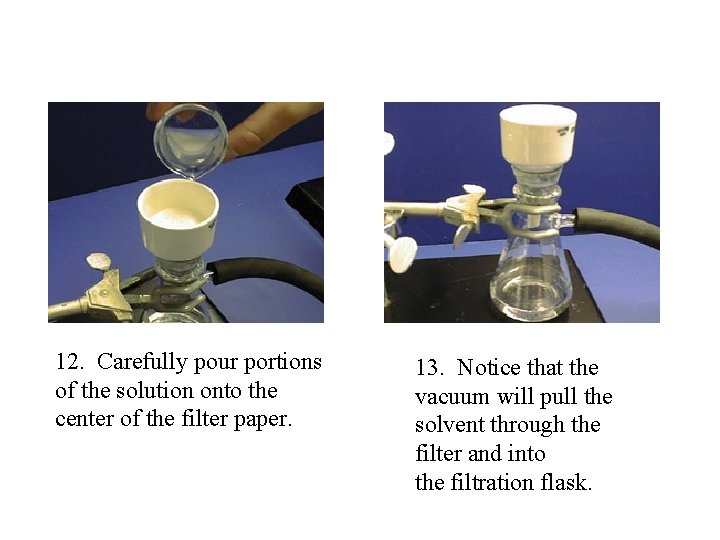 12. Carefully pour portions of the solution onto the center of the filter paper.

13. Notice that the vacuum will pull the solvent through the filter and into the filtration flask.