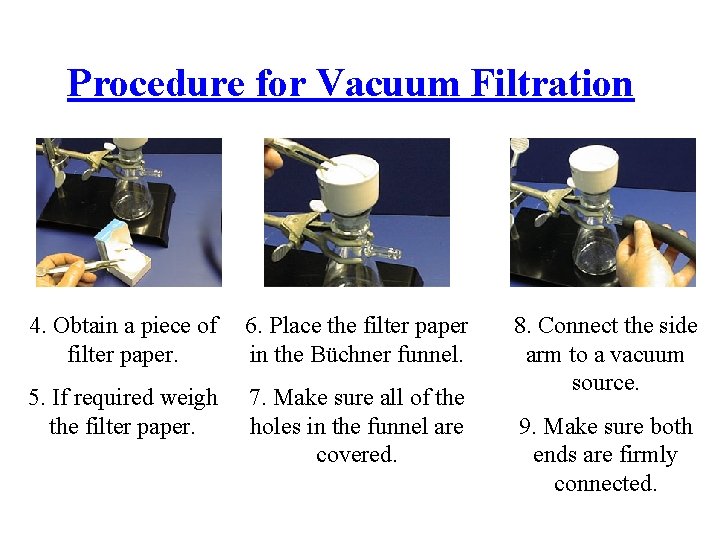 Procedure for Vacuum Filtration

4. Obtain a piece of filter paper.

5. If required weigh the filter paper.

6. Place the filter paper in the Büchner funnel.

7. Make sure all of the holes in the funnel are covered.

8. Connect the side arm to a vacuum source.

9. Make sure both ends are firmly connected.