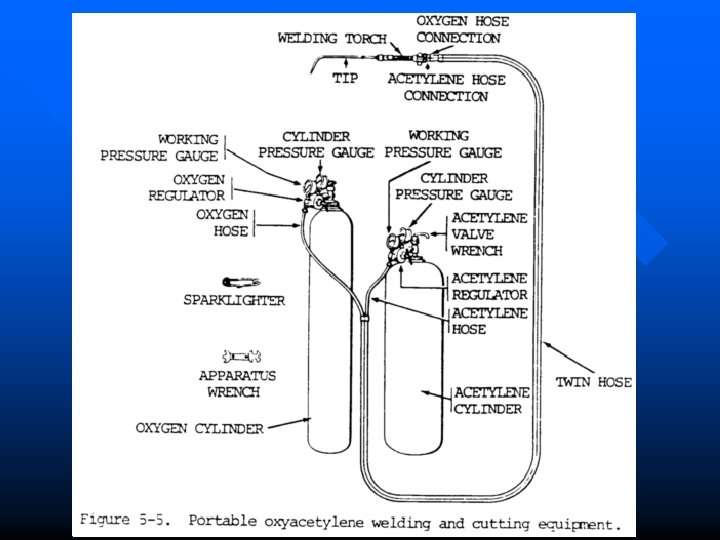 OXYGEN HOSE CONNECTION

WELDING TORCH

TIP

ACETYLENE HOSE CONNECTION

WORKING PRESSURE GAUGE

CYLINDER PRESSURE GAUGE

WORKING PRESSURE GAUGE

OXYGEN REGULATOR

CYLINDER PRESSURE GAUGE

OXYGEN HOSE

ACETYLENE VALVE WRENCH

SPARKLIGHTER

ACETYLENE REGULATOR

ACETYLENE HOSE

APPARATUS WRENCH

TWIN HOSE

ACETYLENE CYLINDER

OXYGEN CYLINDER

Figure 5-5. Portable oxyacetylene welding and cutting equipment.