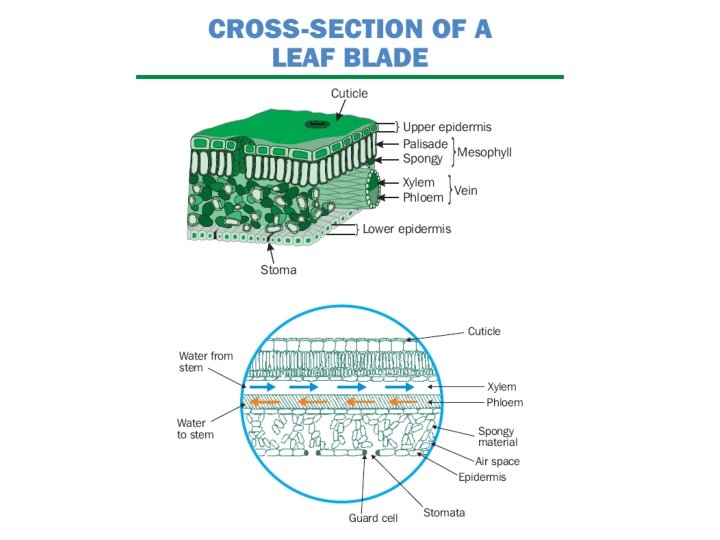 CROSS-SECTION OF A LEAF BLADE

Cuticle
Upper epidermis
Palisade
Spongy
Mesophyll
Xylem
Phloem
Vein
Lower epidermis
Stoma

Water from stem
Water to stem
Cuticle
Xylem
Phloem
Spongy material
Air space
Epidermis
Stomata
Guard cell