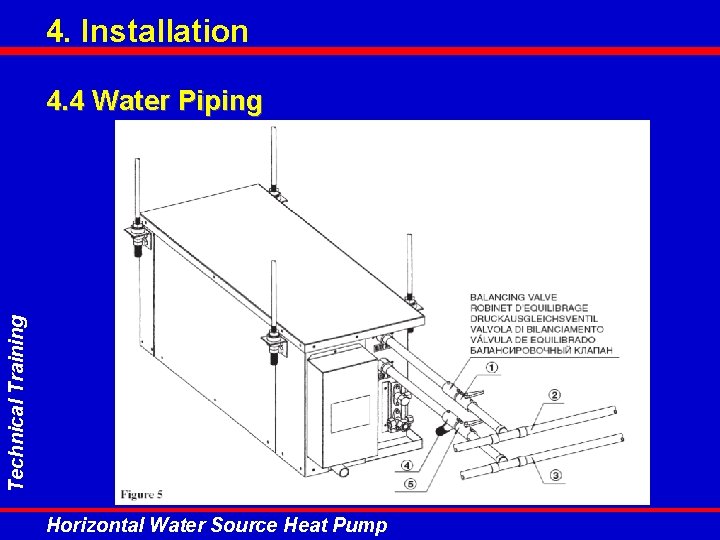 4. Installation

4.4 Water Piping

Technical Training

BALANCING VALVE
ROBINET D'EQUILIBRAGE
DRUCKAUSGLEICHSVENTIL
VALVOLA DI BILANCIAMENTO
VÁLVULA DE EQUILIBRADO
БАЛАНСИРОВОЧНЫЙ КЛАПАН

①
②
③
④
⑤

Figure 5

Horizontal Water Source Heat Pump