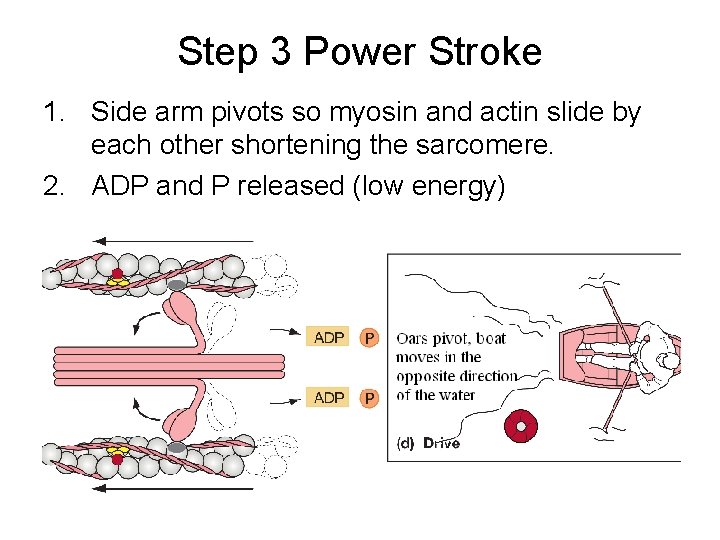 Step 3 Power Stroke

1. Side arm pivots so myosin and actin slide by each other shortening the sarcomere.
2. ADP and P released (low energy)

ADP P

ADP P

Oars pivot, boat moves in the opposite direction of the water

(d) Drive