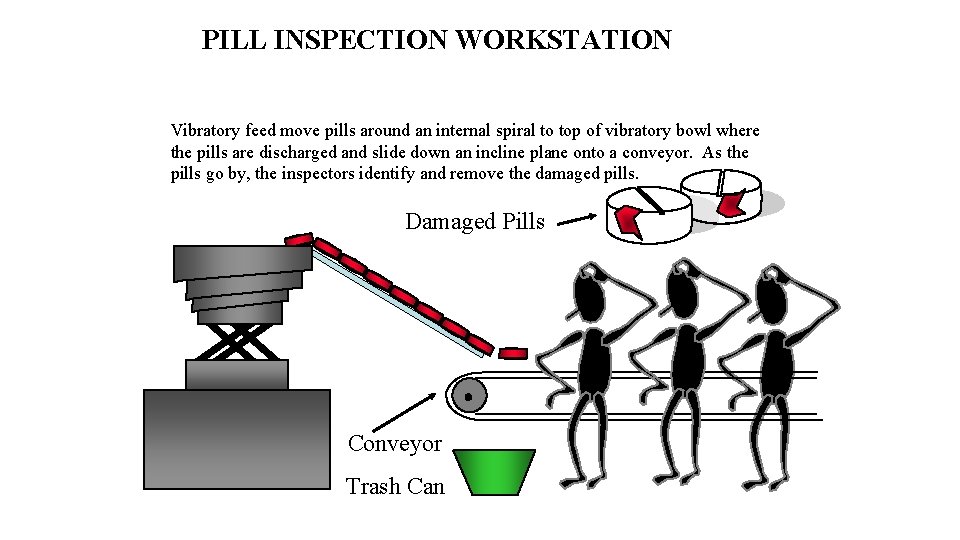 PILL INSPECTION WORKSTATION

Vibratory feed move pills around an internal spiral to top of vibratory bowl where the pills are discharged and slide down an incline plane onto a conveyor. As the pills go by, the inspectors identify and remove the damaged pills.

Damaged Pills

Conveyor

Trash Can