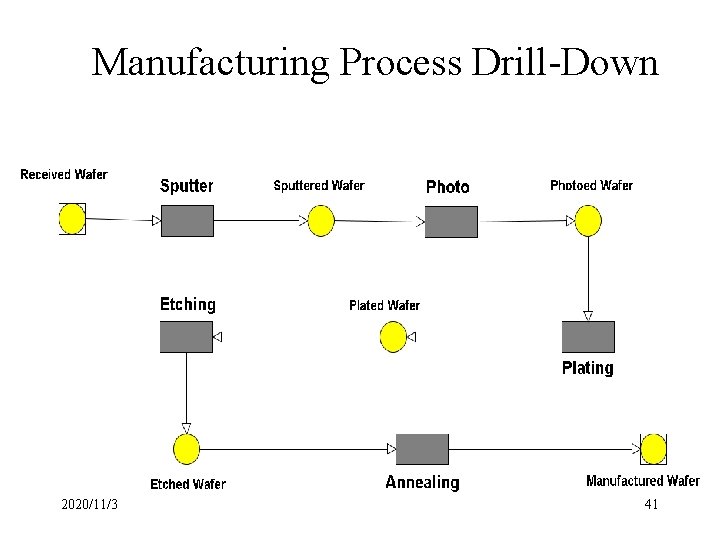 Manufacturing Process Drill-Down

Received Wafer

Sputter

Sputtered Wafer

Photo

Photoed Wafer

Etching

Plated Wafer

Plating

Etched Wafer

Annealing

Manufactured Wafer

2020/11/3

41