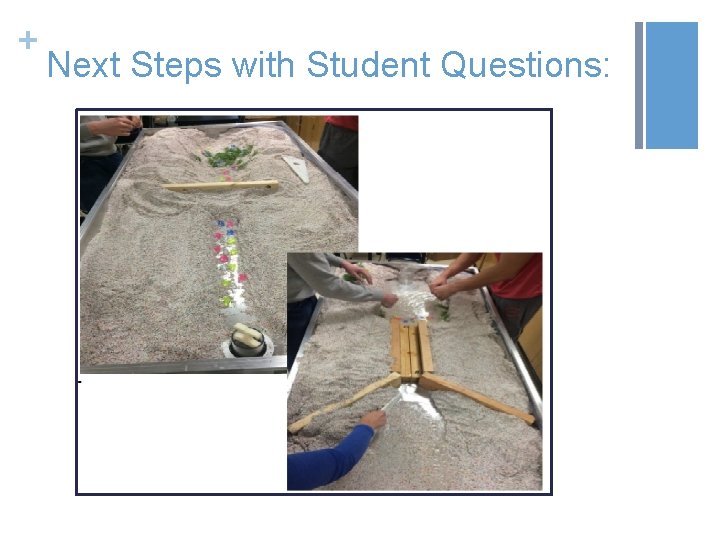 + Next Steps with Student Questions: