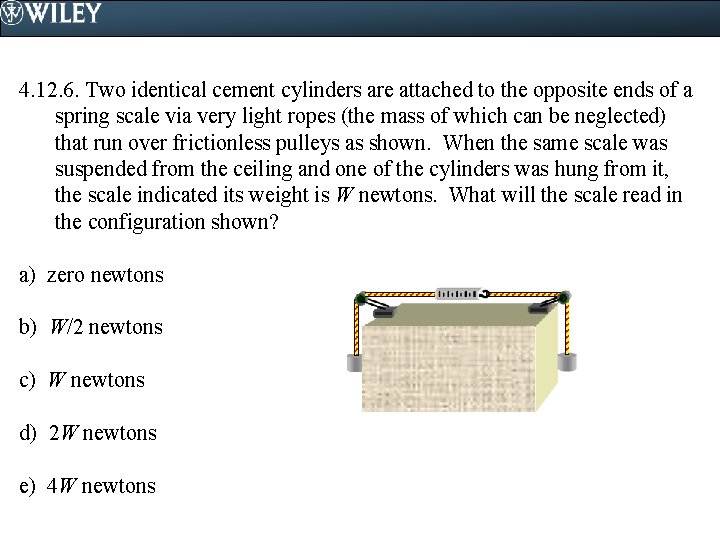 WILEY

4.12.6. Two identical cement cylinders are attached to the opposite ends of a spring scale via very light ropes (the mass of which can be neglected) that run over frictionless pulleys as shown. When the same scale was suspended from the ceiling and one of the cylinders was hung from it, the scale indicated its weight is $W$ newtons. What will the scale read in the configuration shown?

a) zero newtons

b) $W/2$ newtons

c) $W$ newtons

d) $2W$ newtons

e) $4W$ newtons