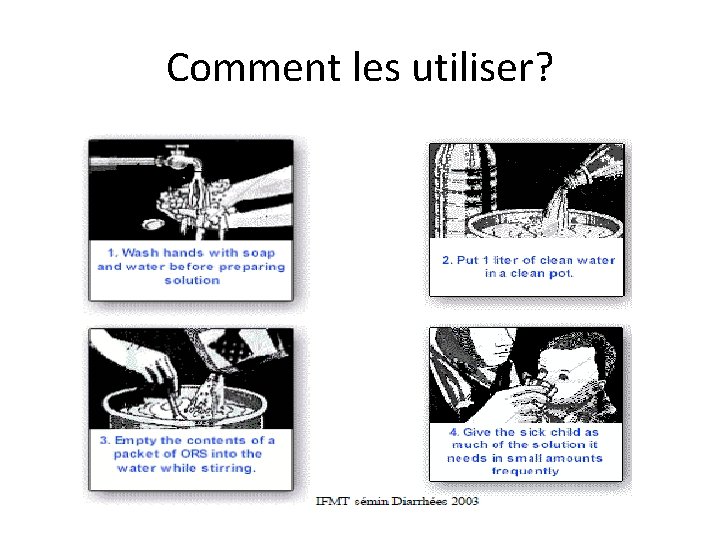 Comment les utiliser?

1. Wash hands with soap and water before preparing solution

2. Put 1 liter of clean water in a clean pot.

3. Empty the contents of a packet of ORS into the water while stirring.

4. Give the sick child as much of the solution it needs in small amounts frequently

IFMT sémin Diarrhées 2003