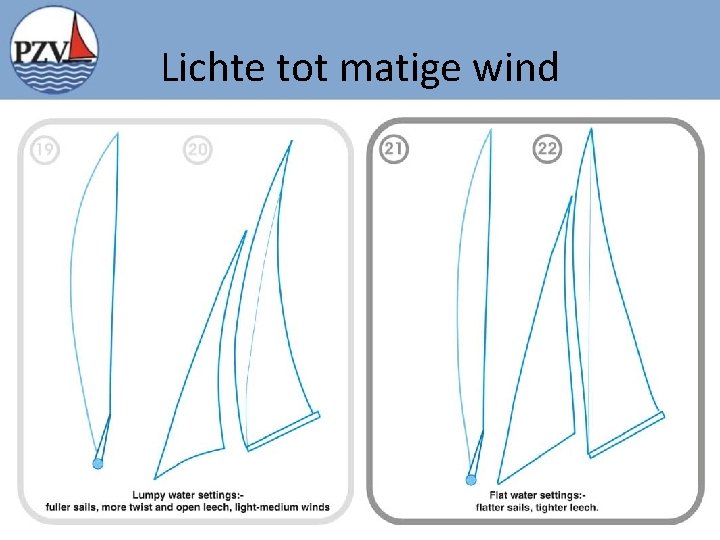 PZV

Lichte tot matige wind

19

20

Lumpy water settings:-
fuller sails, more twist and open leech, light-medium winds

21

22

Flat water settings:-
flatter sails, tighter leech.