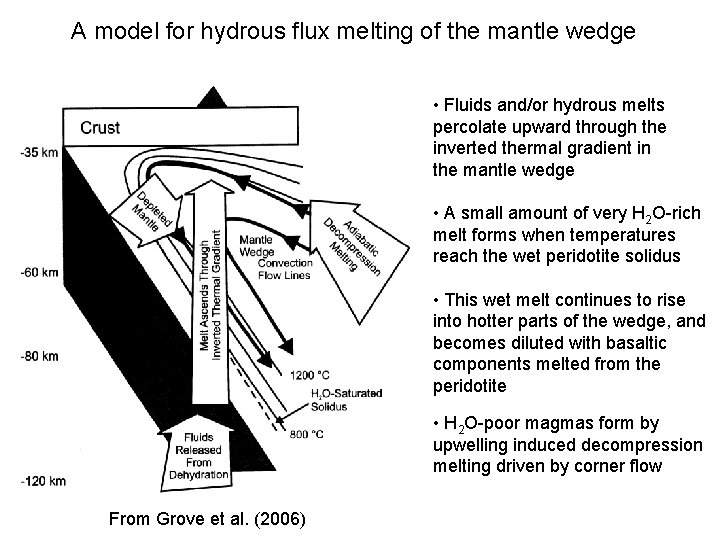 A model for hydrous flux melting of the mantle wedge

Crust

-35 km

-60 km

-80 km

-120 km

Depleted Mantle

Melt Ascends Through Inverted Thermal Gradient

Mantle Wedge Convection Flow Lines

Adiabatic Decompression Melting

1200 °C

$H_2O$-Saturated Solidus

800 °C

Fluids Released From Dehydration

From Grove et al. (2006)

• Fluids and/or hydrous melts percolate upward through the inverted thermal gradient in the mantle wedge

• A small amount of very $H_2O$-rich melt forms when temperatures reach the wet peridotite solidus

• This wet melt continues to rise into hotter parts of the wedge, and becomes diluted with basaltic components melted from the peridotite

• $H_2O$-poor magmas form by upwelling induced decompression melting driven by corner flow