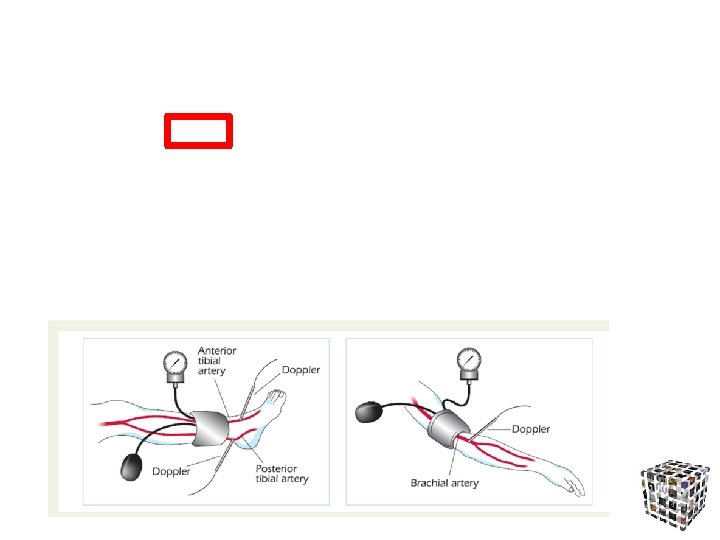 Anterior tibial artery
Doppler
Doppler
Posterior tibial artery

Doppler
Brachial artery