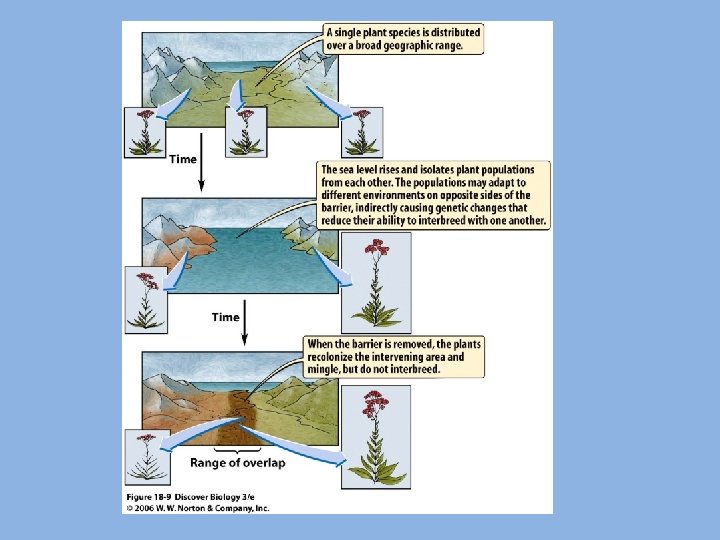 A single plant species is distributed over a broad geographic range.

Time

The sea level rises and isolates plant populations from each other. The populations may adapt to different environments on opposite sides of the barrier, indirectly causing genetic changes that reduce their ability to interbreed with one another.

Time

When the barrier is removed, the plants recolonize the intervening area and mingle, but do not interbreed.

Range of overlap

Figure 18-9 Discover Biology 3/e
© 2006 W. W. Norton & Company, Inc.