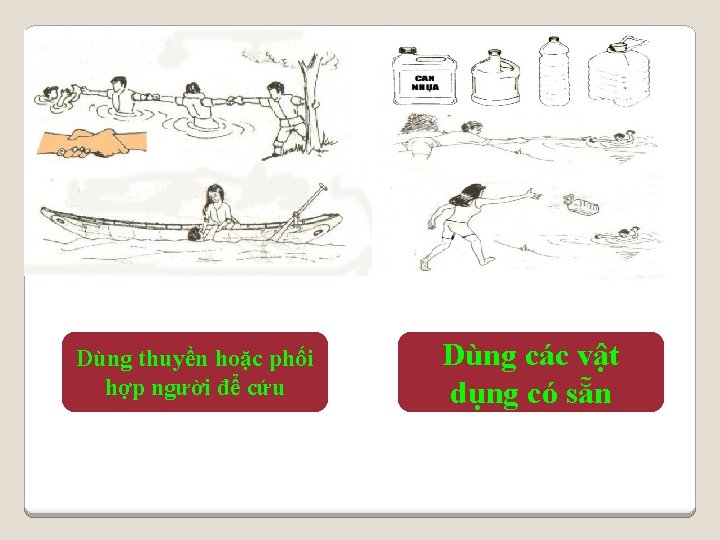 CAN NHỰA

Dùng thuyền hoặc phối hợp người để cứu

Dùng các vật dụng có sẵn