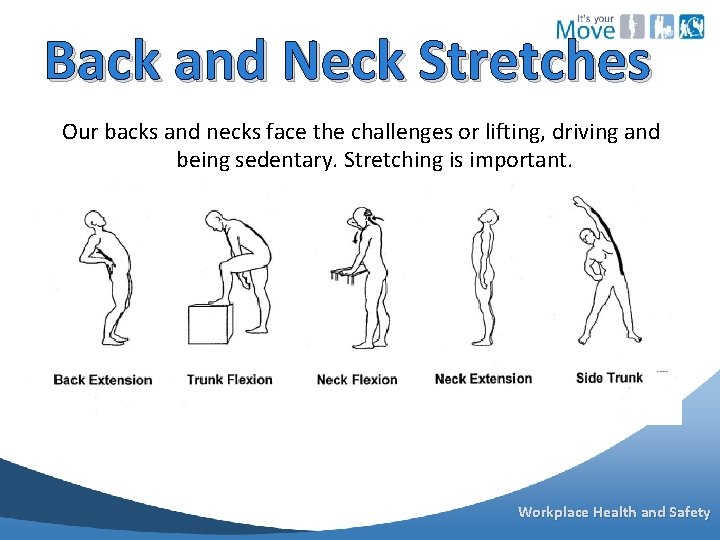 It's your Move

Back and Neck Stretches

Our backs and necks face the challenges or lifting, driving and being sedentary. Stretching is important.

Back Extension

Trunk Flexion

Neck Flexion

Neck Extension

Side Trunk

Workplace Health and Safety