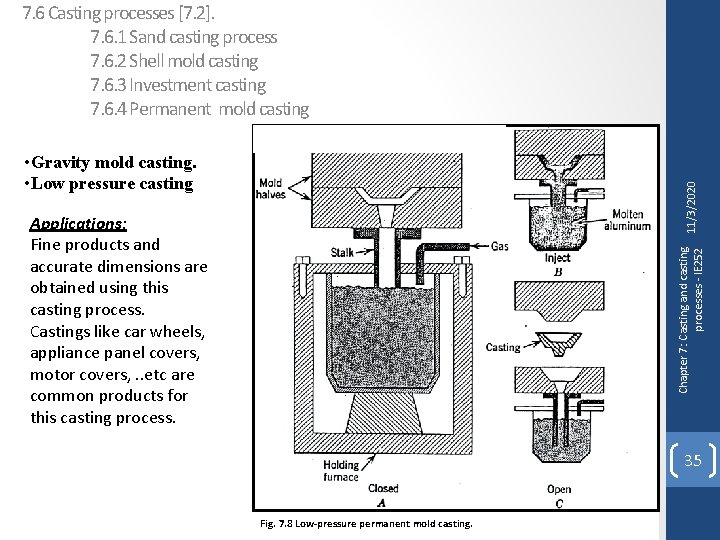 7.6 Casting processes [7.2].
7.6.1 Sand casting process
7.6.2 Shell mold casting
7.6.3 Investment casting
7.6.4 Permanent mold casting

•Gravity mold casting.
•Low pressure casting

Applications:
Fine products and accurate dimensions are obtained using this casting process.
Castings like car wheels, appliance panel covers, motor covers, ..etc are common products for this casting process.

Mold halves
Stalk
Gas
Holding furnace
Closed
A
Molten aluminum
Inject
B
Casting
Open
C

Fig. 7.8 Low-pressure permanent mold casting.

11/3/2020

Chapter 7: Casting and casting processes - IE252

35