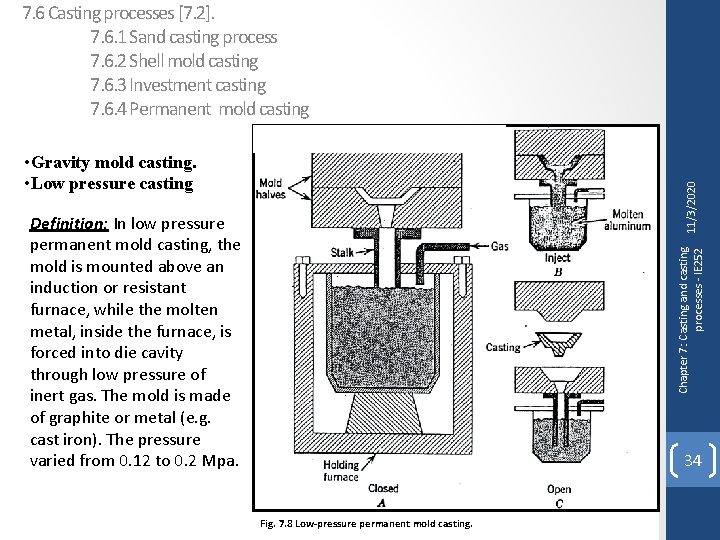 7.6 Casting processes [7.2].
7.6.1 Sand casting process
7.6.2 Shell mold casting
7.6.3 Investment casting
7.6.4 Permanent mold casting

•Gravity mold casting.
•Low pressure casting

Definition: In low pressure permanent mold casting, the mold is mounted above an induction or resistant furnace, while the molten metal, inside the furnace, is forced into die cavity through low pressure of inert gas. The mold is made of graphite or metal (e.g. cast iron). The pressure varied from 0.12 to 0.2 Mpa.

Mold halves
Stalk
Gas
Holding furnace
Closed
A
Molten aluminum
Inject
B
Casting
Open
C

Fig. 7.8 Low-pressure permanent mold casting.

11/3/2020
Chapter 7: Casting and casting processes - IE252
34