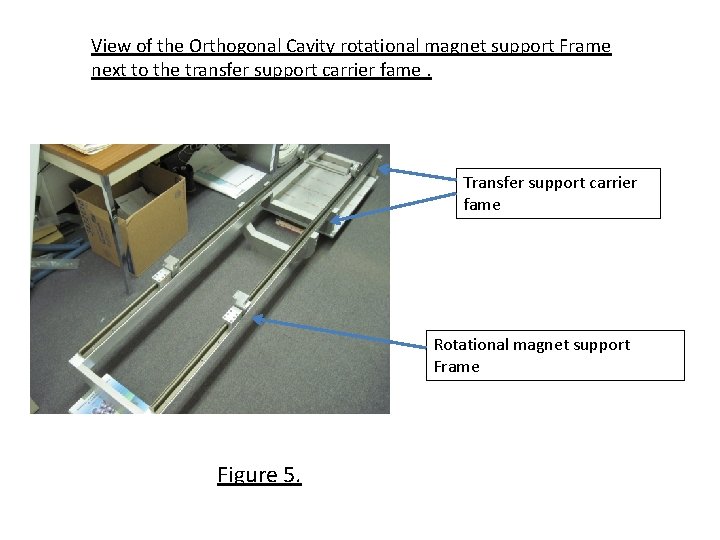 View of the Orthogonal Cavity rotational magnet support Frame next to the transfer support carrier fame .

Transfer support carrier fame

Rotational magnet support Frame

Figure 5.