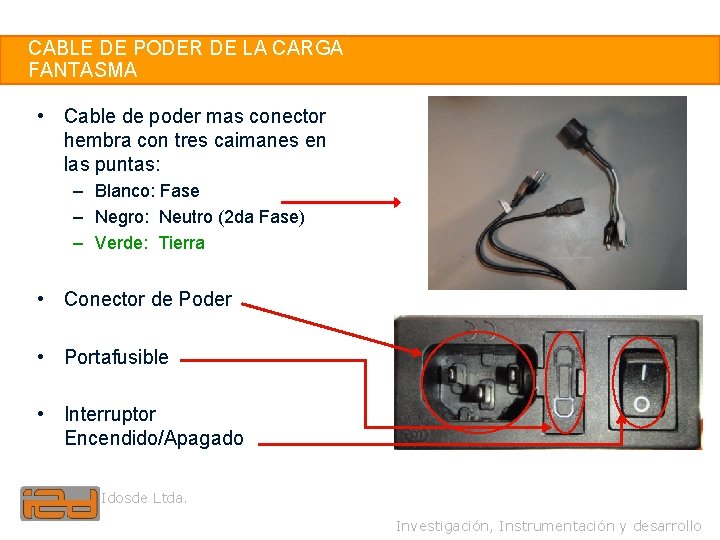 CABLE DE PODER DE LA CARGA FANTASMA

• Cable de poder mas conector hembra con tres caimanes en las puntas:
– Blanco: Fase
– Negro: Neutro (2da Fase)
– Verde: Tierra

• Conector de Poder

• Portafusible

• Interruptor Encendido/Apagado

I
O

i2d Idosde Ltda.

Investigación, Instrumentación y desarrollo