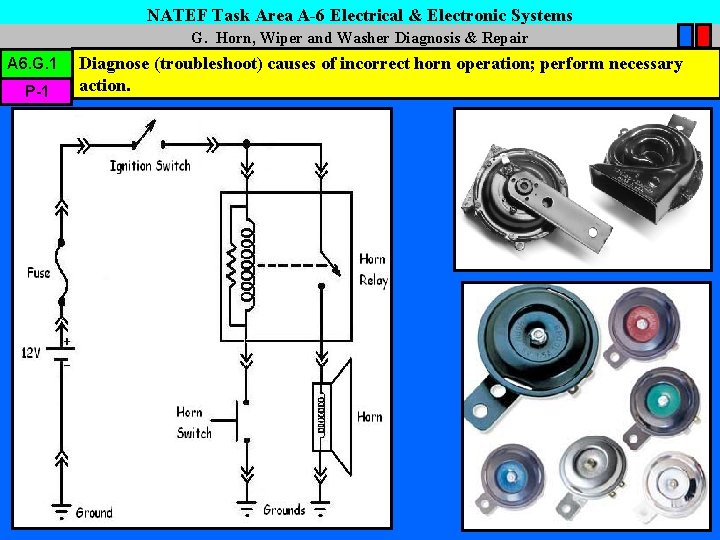 NATEF Task Area A-6 Electrical & Electronic Systems

G. Horn, Wiper and Washer Diagnosis & Repair

A6.G.1

P-1

Diagnose (troubleshoot) causes of incorrect horn operation; perform necessary action.

Ignition Switch

Fuse

12V

+

−

Horn Relay

Horn Switch

Horn

Ground

Grounds