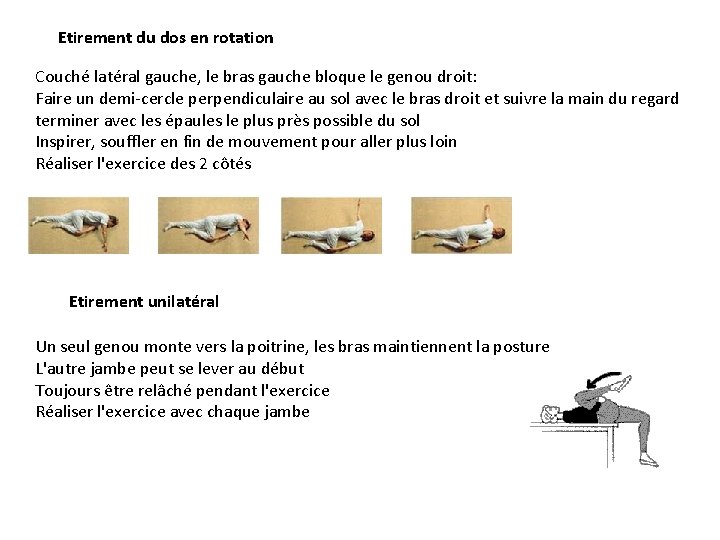 Etirement du dos en rotation

Couché latéral gauche, le bras gauche bloque le genou droit:
Faire un demi-cercle perpendiculaire au sol avec le bras droit et suivre la main du regard
terminer avec les épaules le plus près possible du sol
Inspirer, souffler en fin de mouvement pour aller plus loin
Réaliser l'exercice des 2 côtés

Etirement unilatéral

Un seul genou monte vers la poitrine, les bras maintiennent la posture
L'autre jambe peut se lever au début
Toujours être relâché pendant l'exercice
Réaliser l'exercice avec chaque jambe