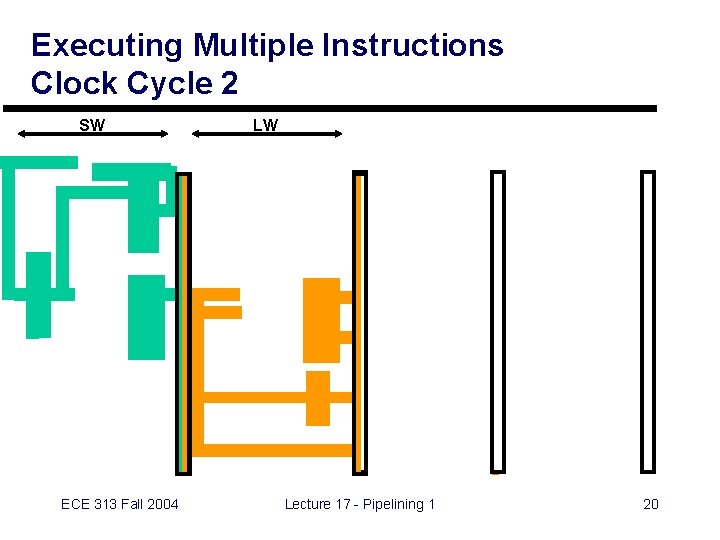 Executing Multiple Instructions
Clock Cycle 2

SW

LW

ECE 313 Fall 2004

Lecture 17 - Pipelining 1

20