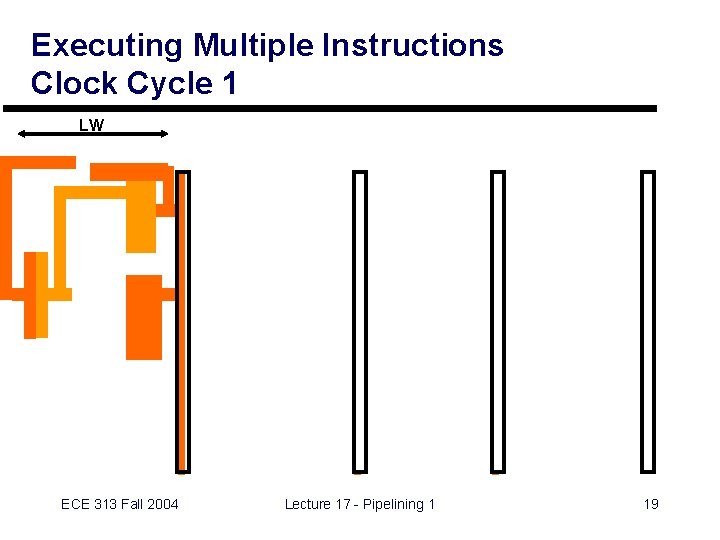 Executing Multiple Instructions
Clock Cycle 1

LW

ECE 313 Fall 2004

Lecture 17 - Pipelining 1

19