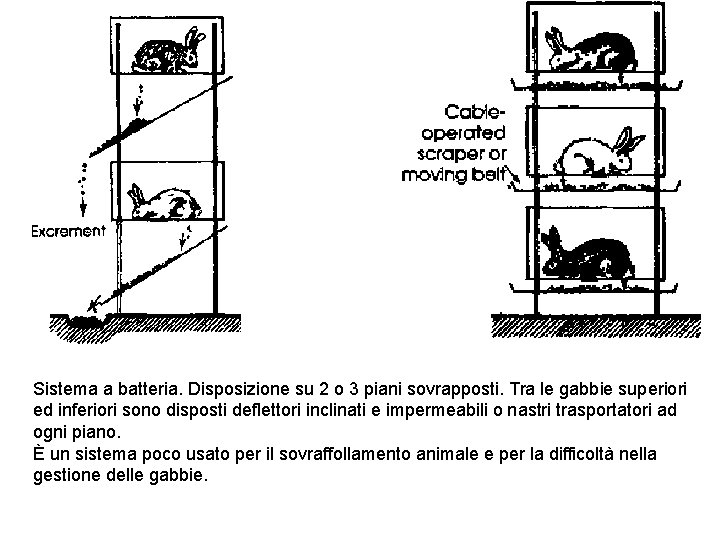 Excrement

Cable-operated scraper or moving belt

Sistema a batteria. Disposizione su 2 o 3 piani sovrapposti. Tra le gabbie superiori ed inferiori sono disposti deflettori inclinati e impermeabili o nastri trasportatori ad ogni piano.
È un sistema poco usato per il sovraffollamento animale e per la difficoltà nella gestione delle gabbie.