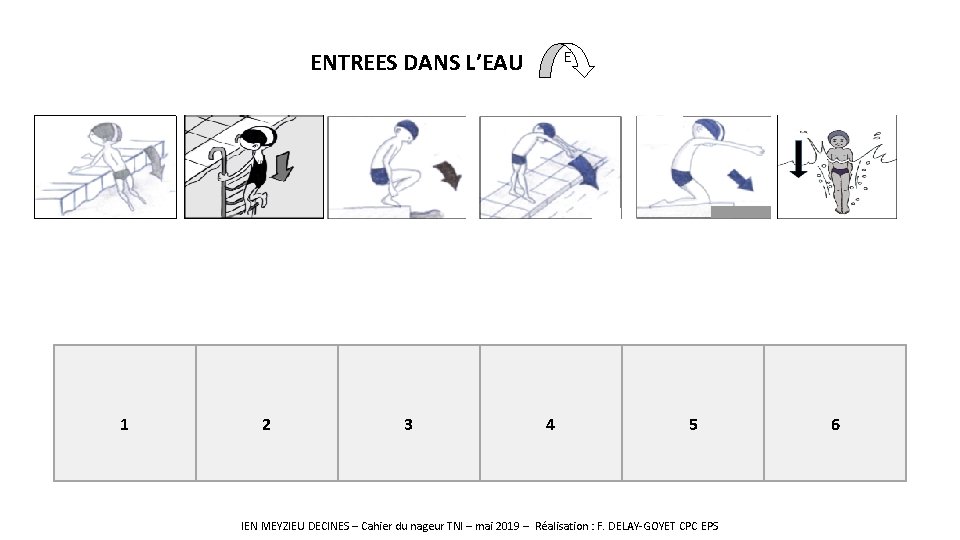 ENTREES DANS L'EAU E

| 1 | 2 | 3 | 4 | 5 | 6 |
|---|---|---|---|---|---|

IEN MEYZIEU DECINES – Cahier du nageur TNI – mai 2019 – Réalisation : F. DELAY-GOYET CPC EPS