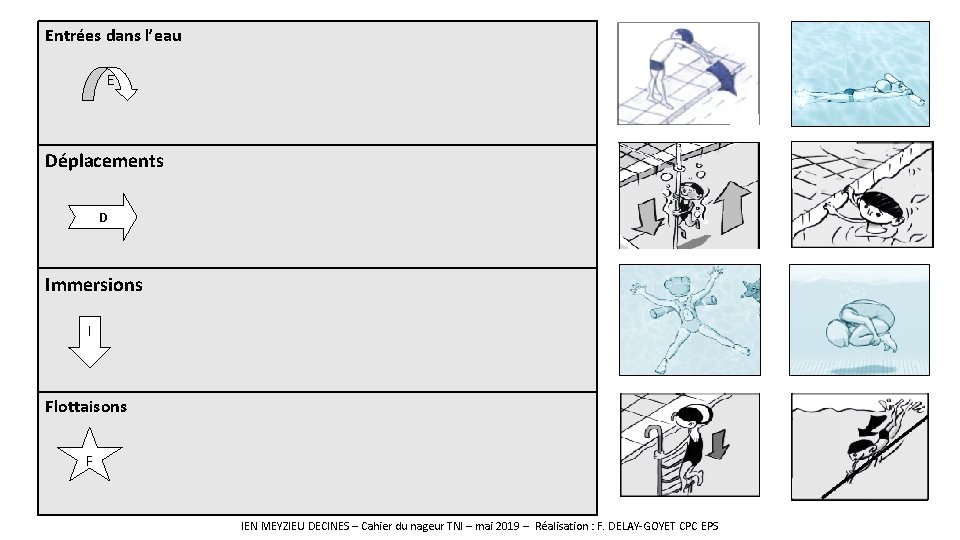 Entrées dans l'eau

E

Déplacements

D

Immersions

I

Flottaisons

F

IEN MEYZIEU DECINES – Cahier du nageur TNI – mai 2019 – Réalisation : F. DELAY-GOYET CPC EPS