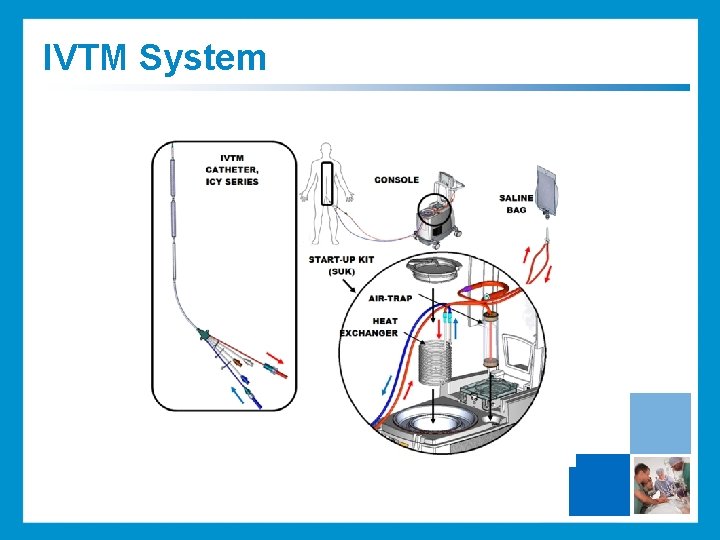 IVTM System

IVTM CATHETER, ICY SERIES

CONSOLE

SALINE BAG

START-UP KIT (SUK)

AIR-TRAP

HEAT EXCHANGER