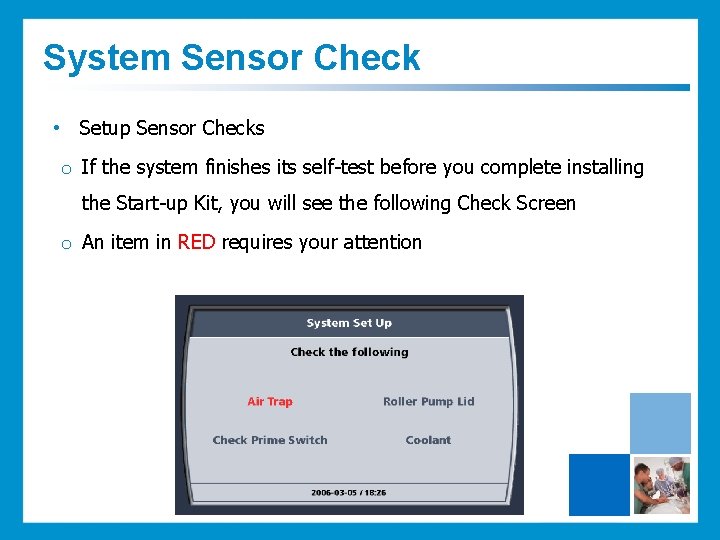 System Sensor Check

• Setup Sensor Checks

o If the system finishes its self-test before you complete installing the Start-up Kit, you will see the following Check Screen

o An item in RED requires your attention

System Set Up

Check the following

Air Trap

Roller Pump Lid

Check Prime Switch

Coolant

2006-03-05 / 18:26