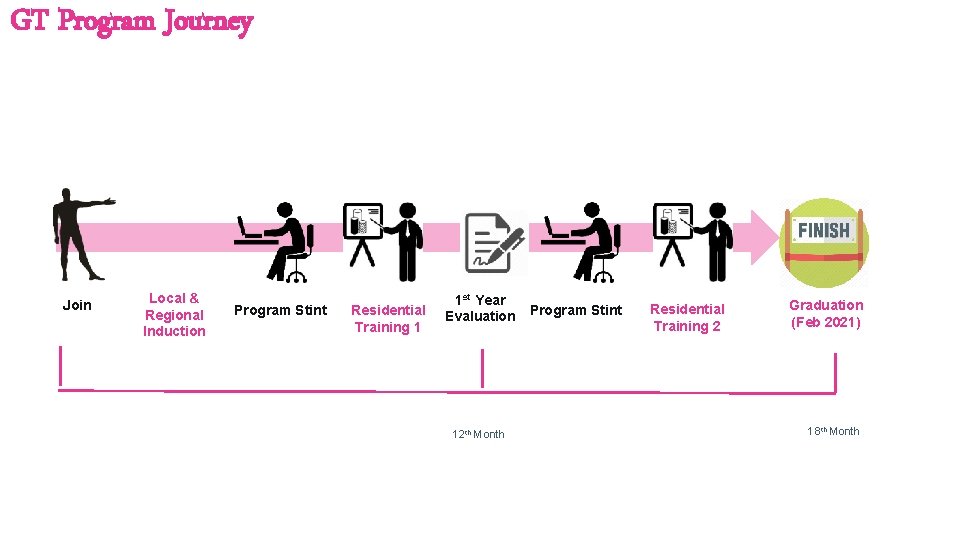 GT Program Journey

FINISH

Join

Local & Regional Induction

Program Stint

Residential Training 1

1$^{st}$ Year Evaluation

Program Stint

Residential Training 2

Graduation (Feb 2021)

12$^{th}$ Month

18$^{th}$ Month