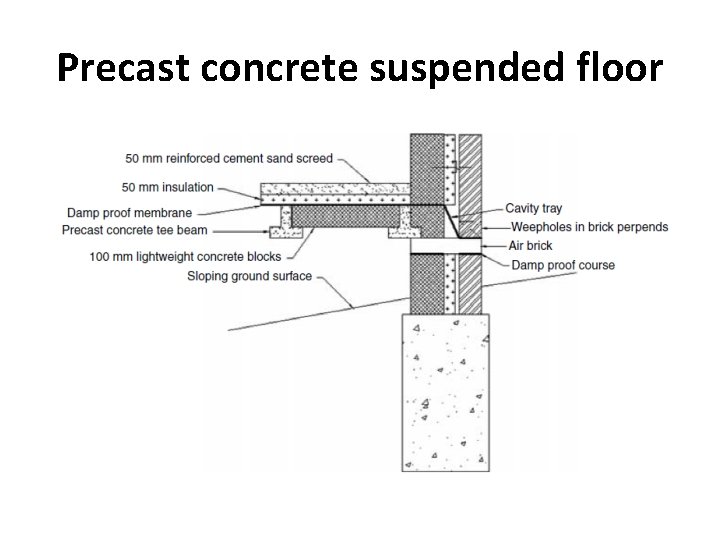 Precast concrete suspended floor

50 mm reinforced cement sand screed
50 mm insulation
Damp proof membrane
Precast concrete tee beam
100 mm lightweight concrete blocks
Sloping ground surface
Cavity tray
Weepholes in brick perpends
Air brick
Damp proof course