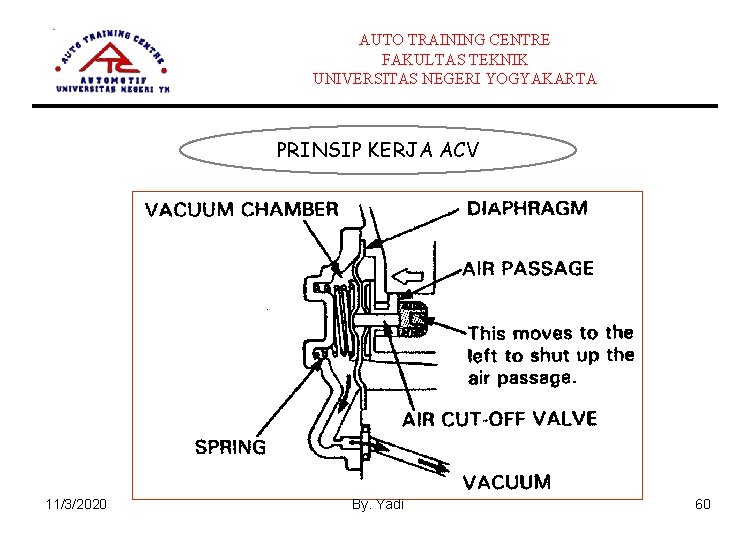 AUTO TRAINING CENTRE
ATC
AUTOMOTIF
UNIVERSITAS NEGERI YK

AUTO TRAINING CENTRE
FAKULTAS TEKNIK
UNIVERSITAS NEGERI YOGYAKARTA

PRINSIP KERJA ACV

VACUUM CHAMBER
DIAPHRAGM
AIR PASSAGE
This moves to the left to shut up the air passage.
AIR CUT-OFF VALVE
SPRING
VACUUM

11/3/2020
By. Yadi
60