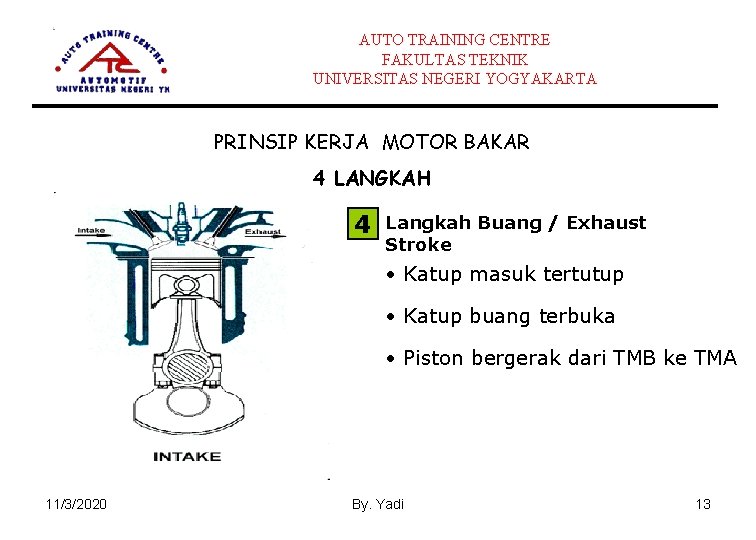 AUTO TRAINING CENTRE
ATC
AUTOMOTIF
UNIVERSITAS NEGERI YK

AUTO TRAINING CENTRE
FAKULTAS TEKNIK
UNIVERSITAS NEGERI YOGYAKARTA

PRINSIP KERJA MOTOR BAKAR

4 LANGKAH

Intake
Exhaust

INTAKE

4 Langkah Buang / Exhaust Stroke

• Katup masuk tertutup

• Katup buang terbuka

• Piston bergerak dari TMB ke TMA

11/3/2020
By. Yadi
13