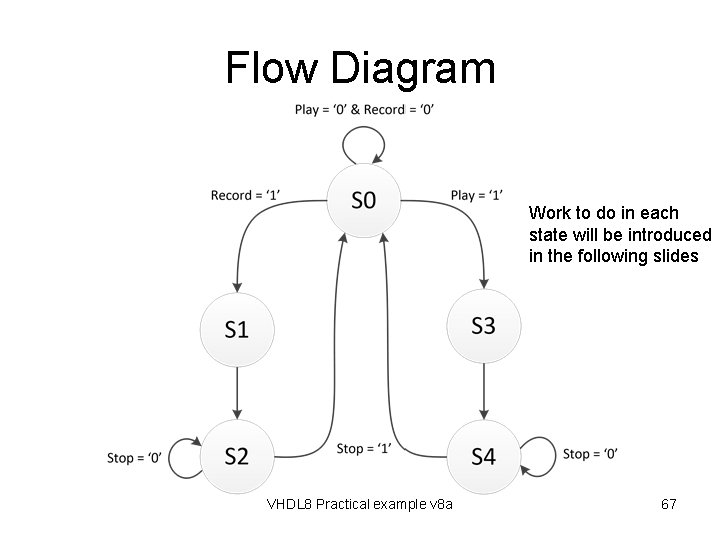 Flow Diagram

Play = ‘0’ & Record = ‘0’

Record = ‘1’

S0

Play = ‘1’

Work to do in each state will be introduced in the following slides

S1

S3

Stop = ‘0’

S2

Stop = ‘1’

S4

Stop = ‘0’

VHDL8 Practical example v8a

67