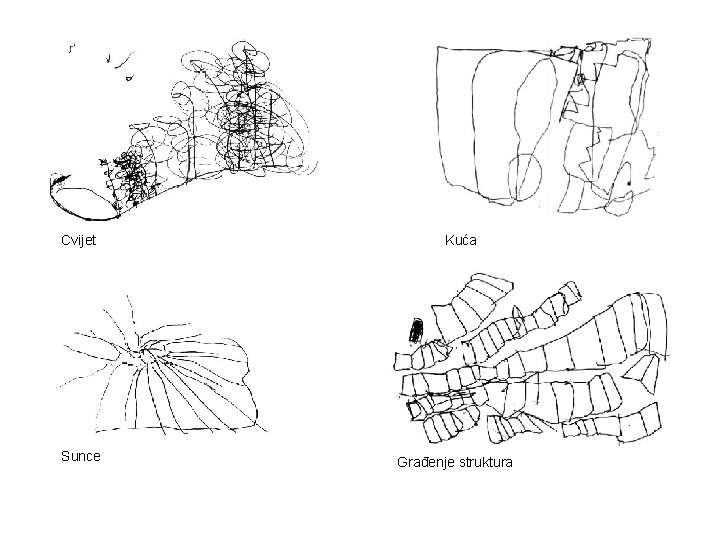 Cvijet

Kuća

Sunce

Građenje struktura