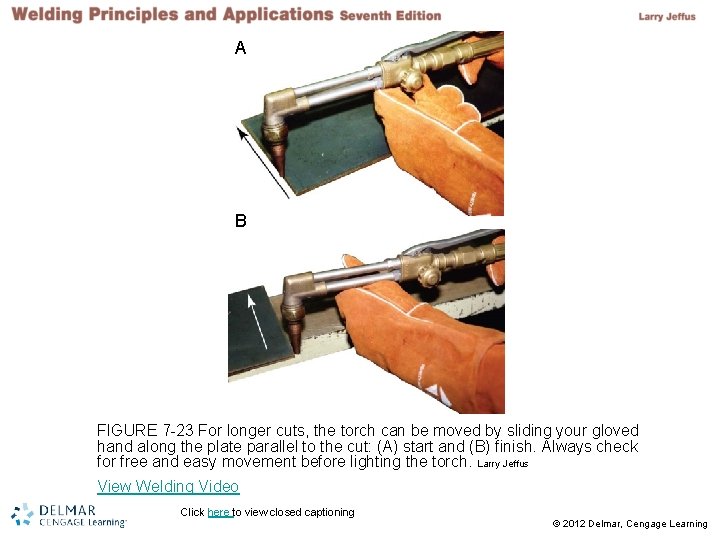 Welding Principles and Applications Seventh Edition

Larry Jeffus

A

B

FIGURE 7-23 For longer cuts, the torch can be moved by sliding your gloved hand along the plate parallel to the cut: (A) start and (B) finish. Always check for free and easy movement before lighting the torch. Larry Jeffus

View Welding Video

DELMAR CENGAGE Learning

Click here to view closed captioning

© 2012 Delmar, Cengage Learning