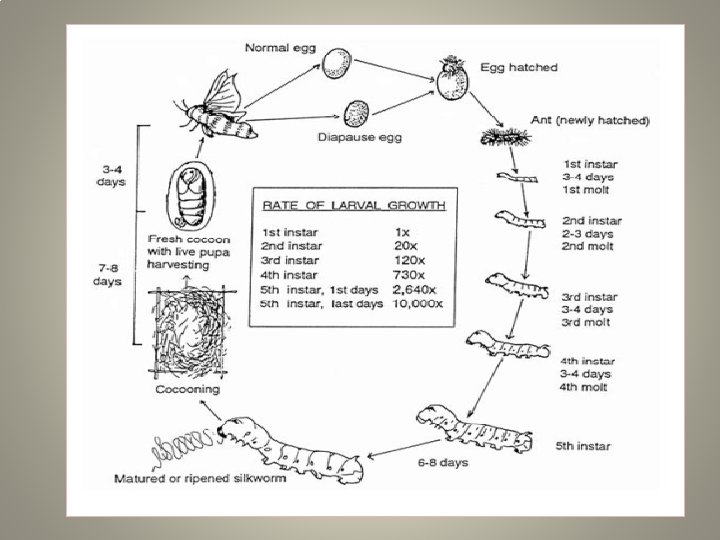 Normal egg

Egg hatched

Diapause egg

Ant (newly hatched)

1st instar
3-4 days
1st molt

2nd instar
2-3 days
2nd molt

3rd instar
3-4 days
3rd molt

4th instar
3-4 days
4th molt

5th instar

6-8 days

Matured or ripened silkworm

Cocooning

Fresh cocoon with live pupa harvesting

3-4 days

7-8 days

RATE OF LARVAL GROWTH

| | |
|---|---|
| 1st instar | 1x |
| 2nd instar | 20x |
| 3rd instar | 120x |
| 4th instar | 730x |
| 5th instar, 1st days | 2,640x |
| 5th instar, last days | 10,000x |