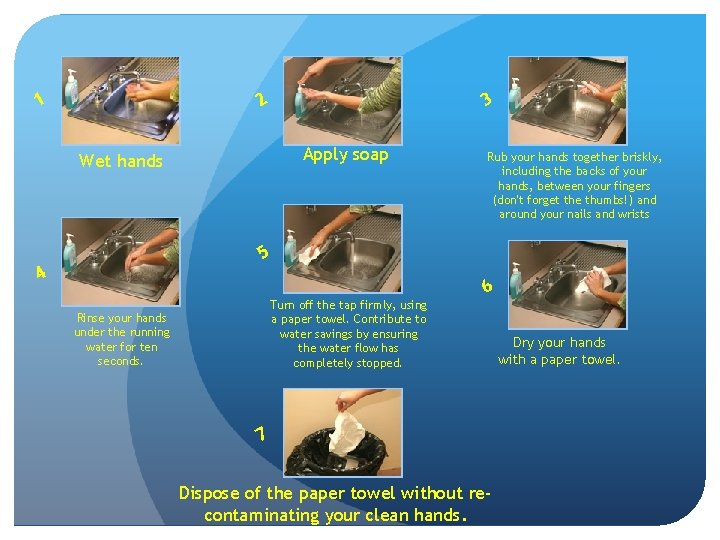 1

Wet hands

2

Apply soap

3

Rub your hands together briskly, including the backs of your hands, between your fingers (don't forget the thumbs!) and around your nails and wrists

4

Rinse your hands under the running water for ten seconds.

5

Turn off the tap firmly, using a paper towel. Contribute to water savings by ensuring the water flow has completely stopped.

6

Dry your hands with a paper towel.

7

Dispose of the paper towel without re-contaminating your clean hands.