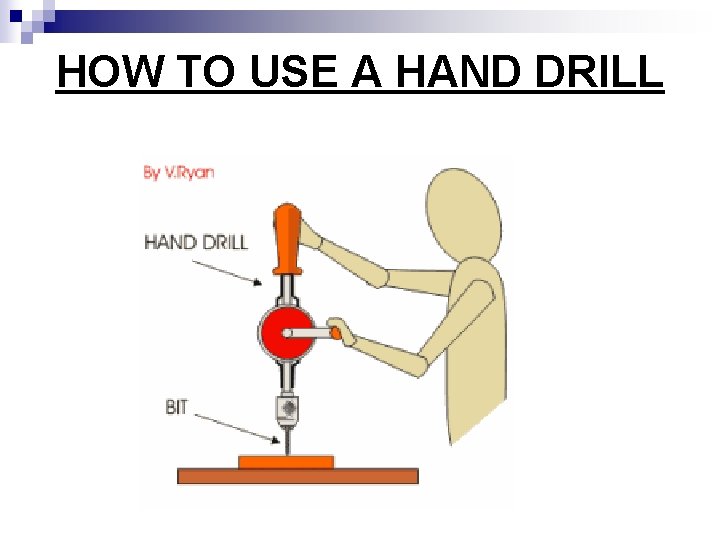 HOW TO USE A HAND DRILL

By V.Ryan

HAND DRILL

BIT