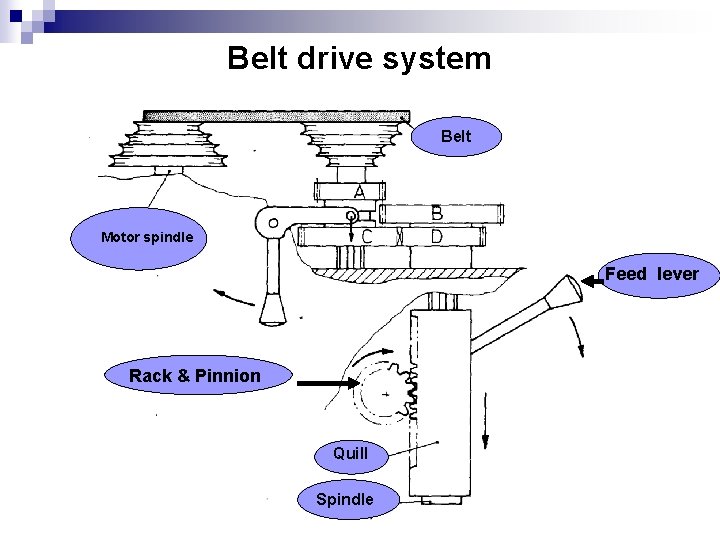 Belt drive system

Belt

A

B

C

D

Motor spindle

Feed lever

Rack & Pinnion

Quill

Spindle